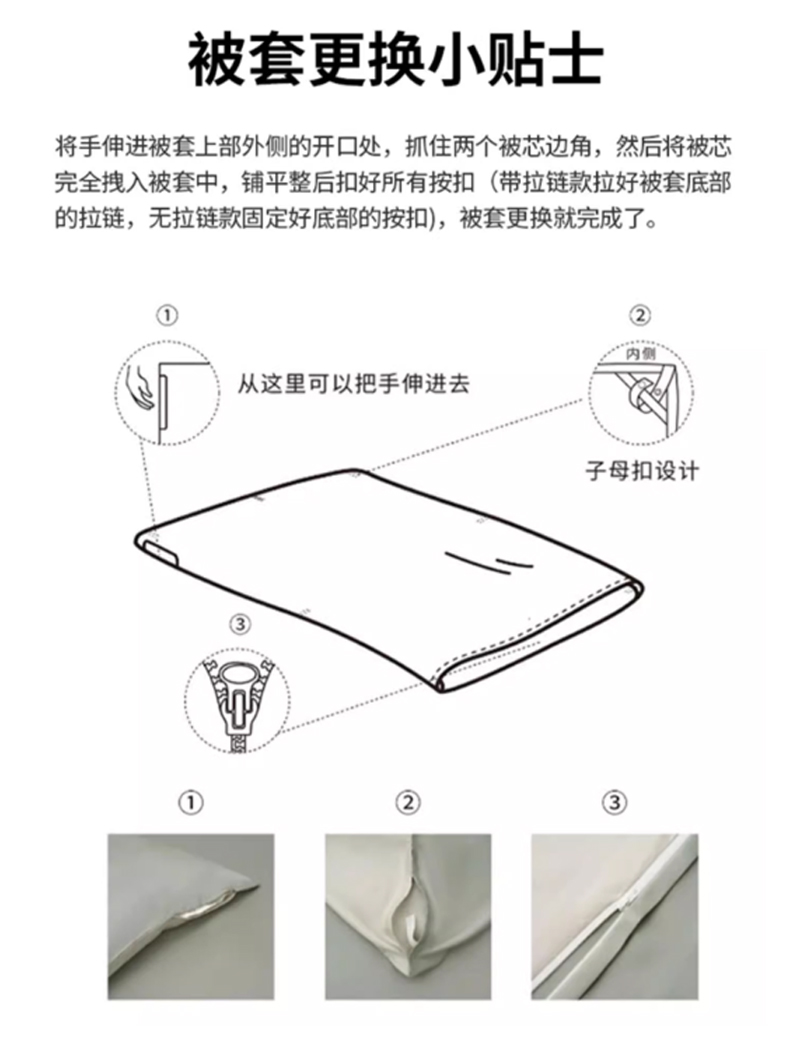 被套更换小贴士

将手伸进被套上部外侧的开口处，抓住两个被芯边角，然后将被芯完全拽入被套中，铺平整后扣好所有按扣（带拉链款拉好被套底部的拉链，无拉链款固定好底部的按扣），被套更换就完成了。

①

从这里可以把手伸进去

②

内侧

子母扣设计

③

①

②

③