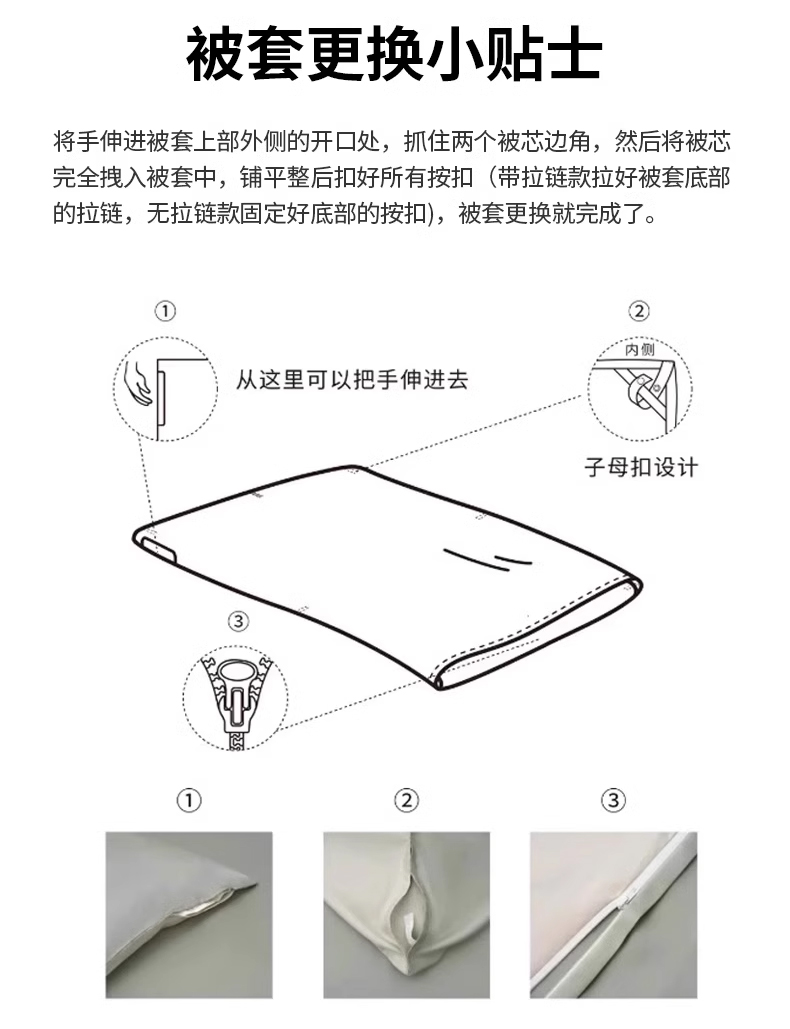 被套更换小贴士

将手伸进被套上部外侧的开口处，抓住两个被芯边角，然后将被芯完全拽入被套中，铺平整后扣好所有按扣（带拉链款拉好被套底部的拉链，无拉链款固定好底部的按扣)，被套更换就完成了。

①

从这里可以把手伸进去

②

内侧

子母扣设计

③

①

②

③